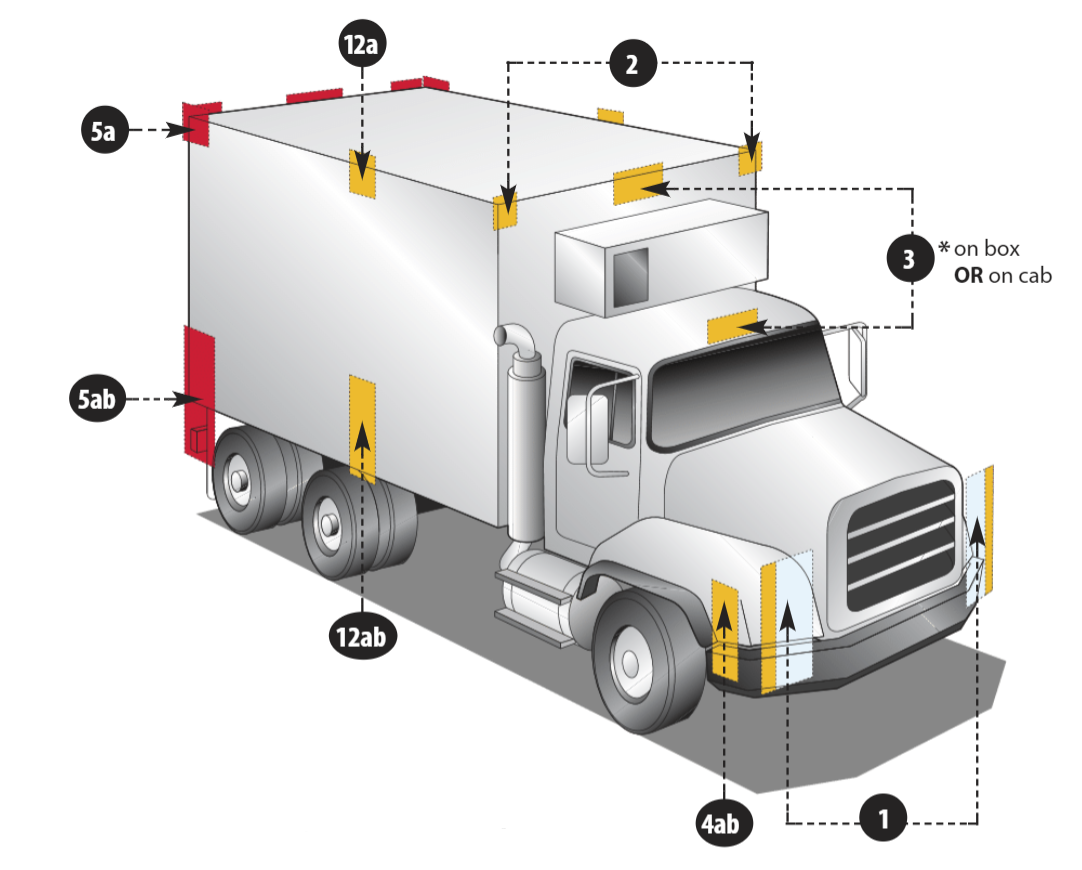 12a

2

5a

3 * on box OR on cab

5ab

12ab

4ab

1