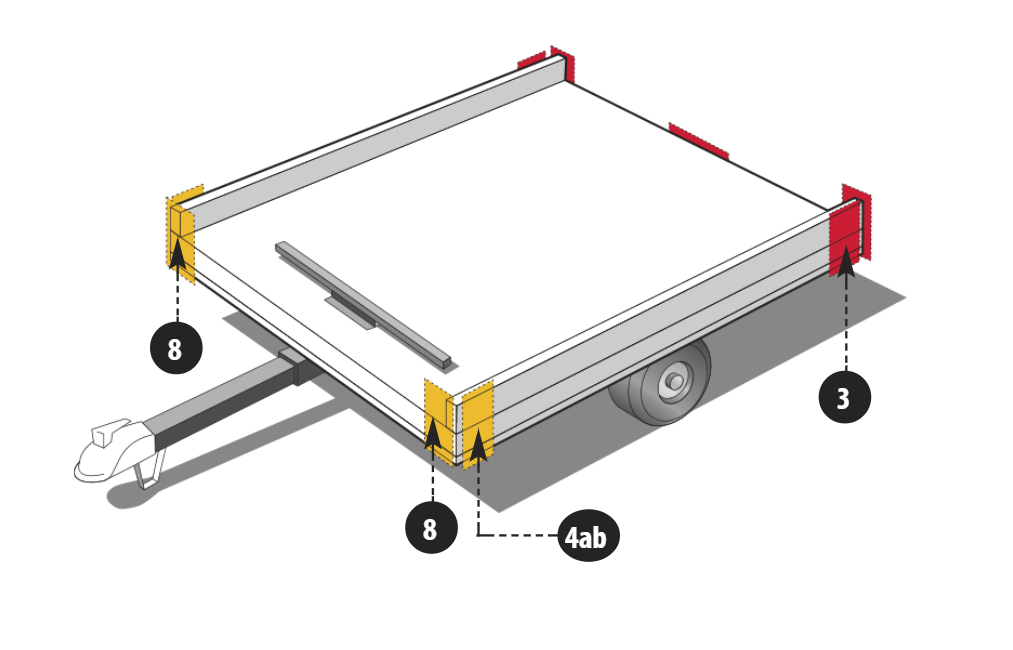 8

8

4ab

3