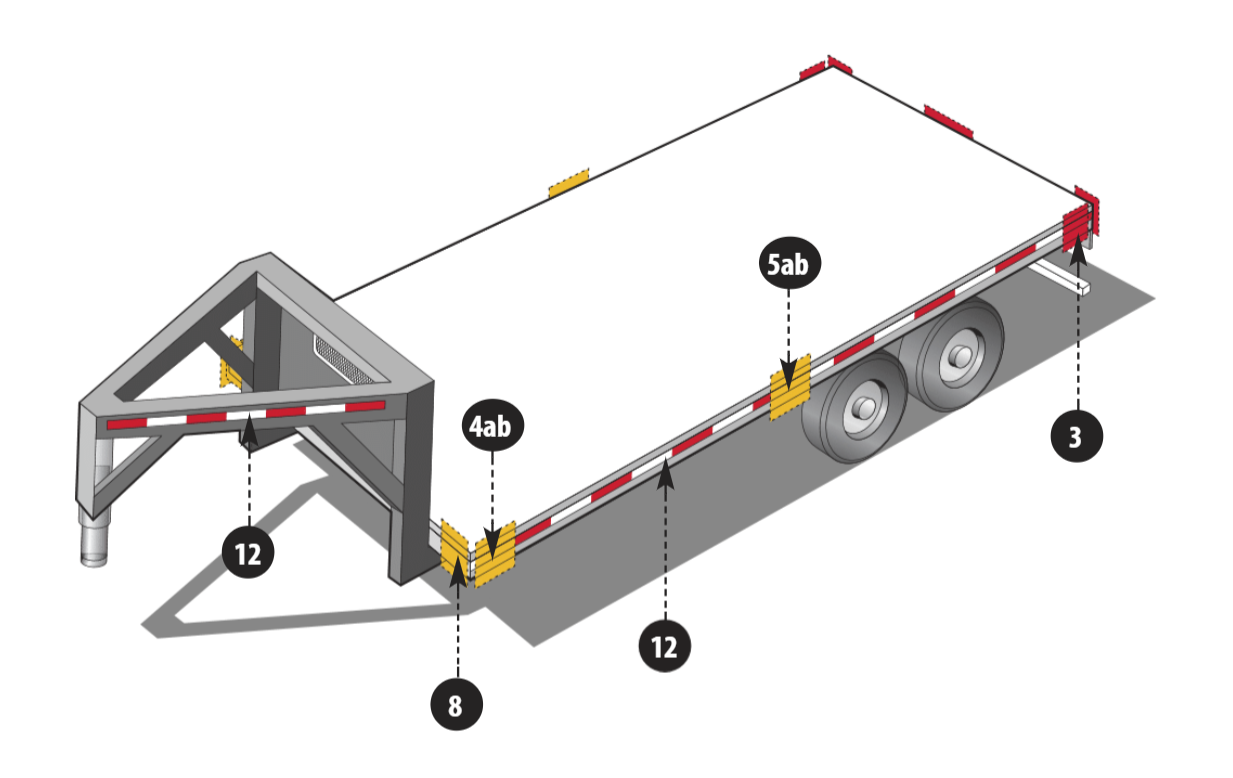 5ab
4ab
3
12
12
8