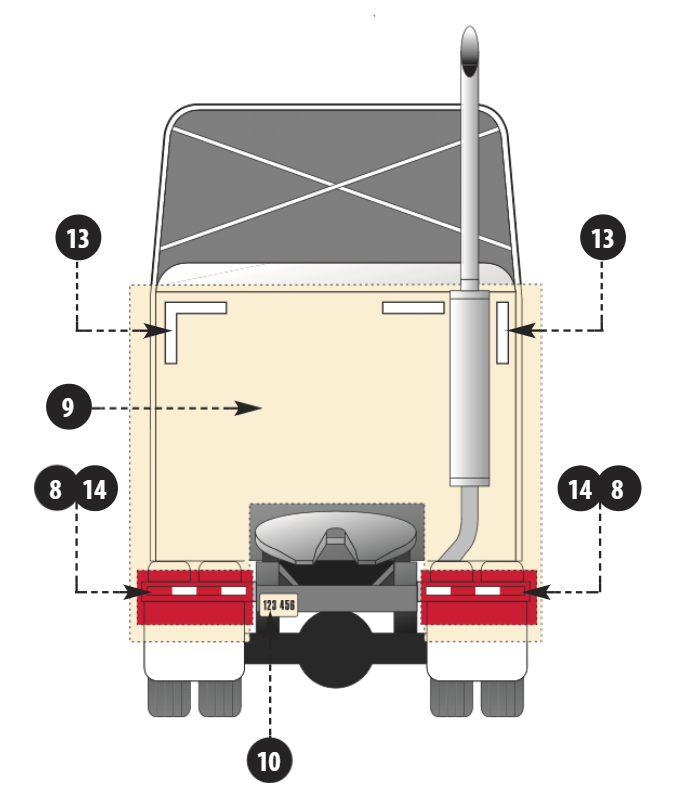 13
13
9
8 14
14 8
123 456
10