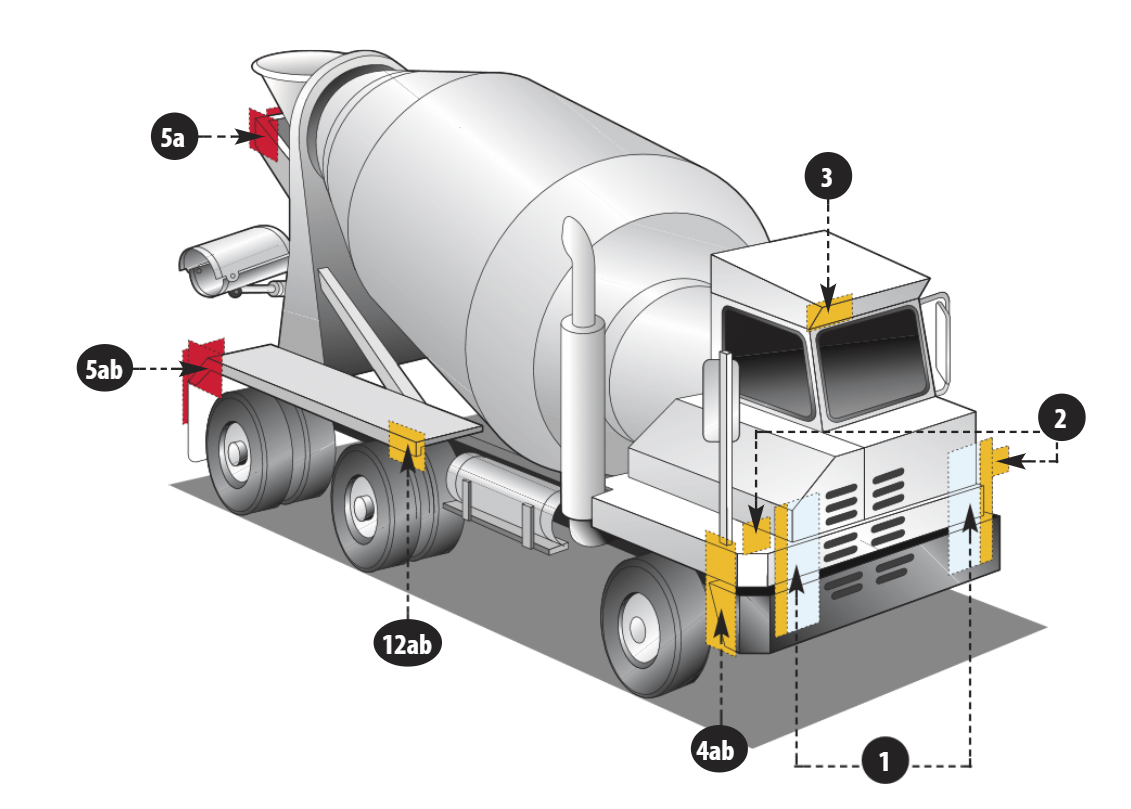 5a

3

5ab

2

12ab

4ab

1